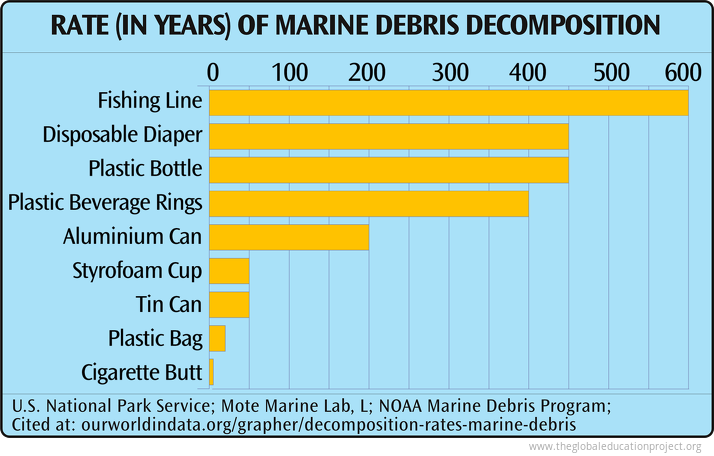 RATE (IN YEARS) OF MARINE DEBRIS DECOMPOSITION

0 100 200 300 400 500 600

Fishing Line
Disposable Diaper
Plastic Bottle
Plastic Beverage Rings
Aluminium Can
Styrofoam Cup
Tin Can
Plastic Bag
Cigarette Butt

U.S. National Park Service; Mote Marine Lab, L; NOAA Marine Debris Program;
Cited at: ourworldindata.org/grapher/decomposition-rates-marine-debris

www.theglobaleducationproject.org