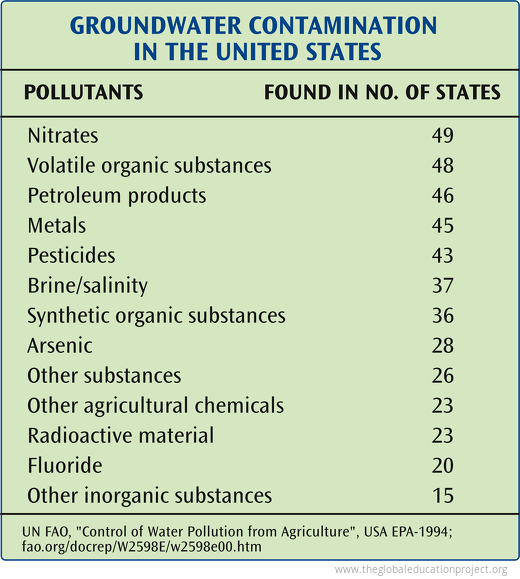 GROUNDWATER CONTAMINATION IN THE UNITED STATES

| POLLUTANTS | FOUND IN NO. OF STATES |
|---|---|
| Nitrates | 49 |
| Volatile organic substances | 48 |
| Petroleum products | 46 |
| Metals | 45 |
| Pesticides | 43 |
| Brine/salinity | 37 |
| Synthetic organic substances | 36 |
| Arsenic | 28 |
| Other substances | 26 |
| Other agricultural chemicals | 23 |
| Radioactive material | 23 |
| Fluoride | 20 |
| Other inorganic substances | 15 |

UN FAO, "Control of Water Pollution from Agriculture", USA EPA-1994; fao.org/docrep/W2598E/w2598e00.htm

www.theglobaleducationproject.org